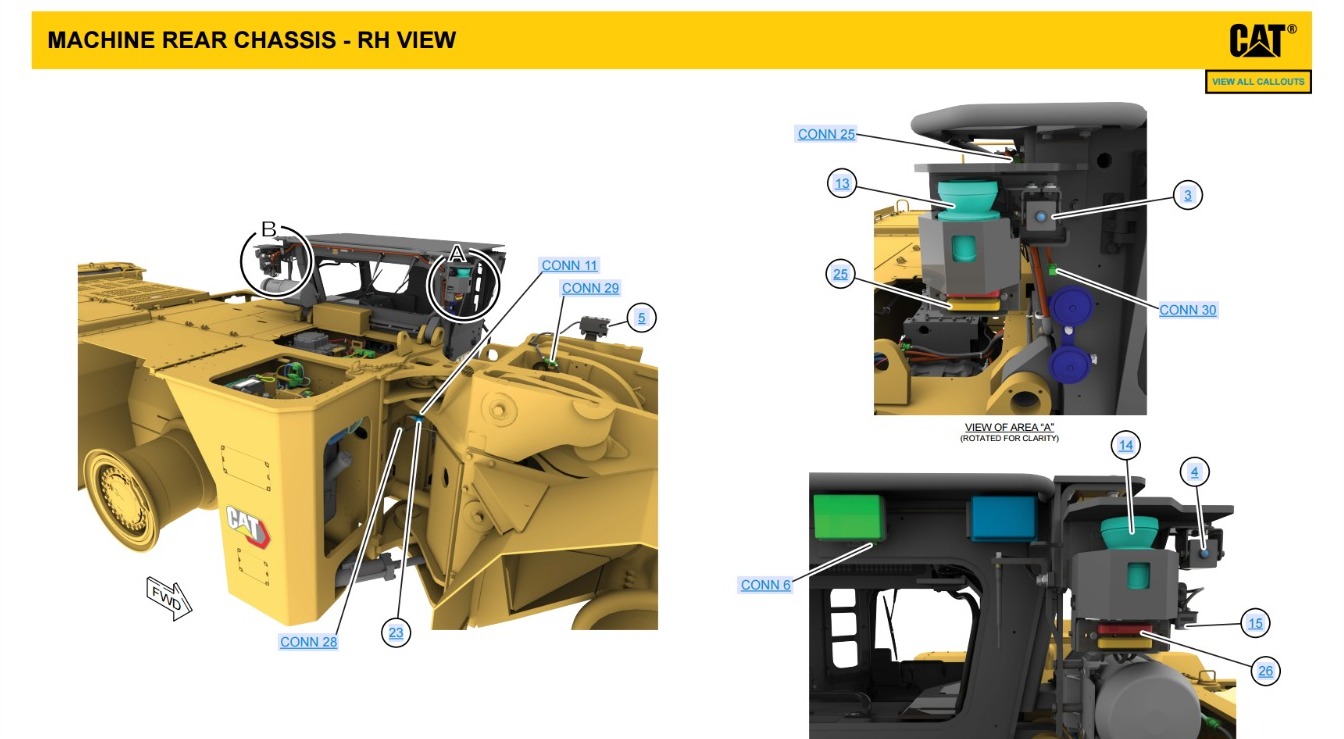 MACHINE REAR CHASSIS - RH VIEW

CAT®

VIEW ALL CALLOUTS

B

A

CONN 11

CONN 29

5

CAT

FWD

CONN 28

23

CONN 25

13

3

25

CONN 30

VIEW OF AREA "A"
(ROTATED FOR CLARITY)

14

4

CONN 6

15

26