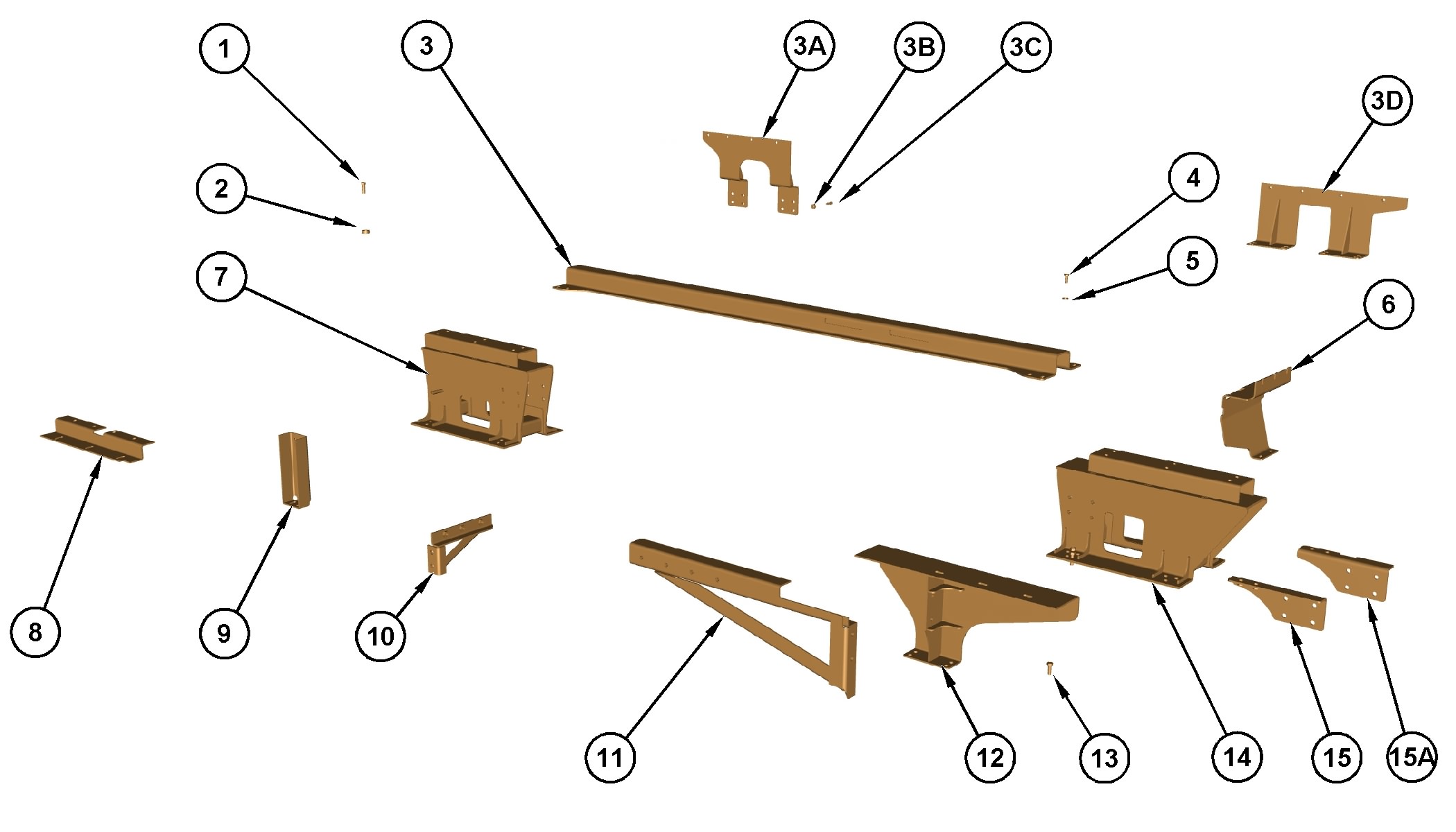 1
3
3A
3B
3C
3D
2
4
5
7
6
8
9
10
11
12
13
14
15
15A