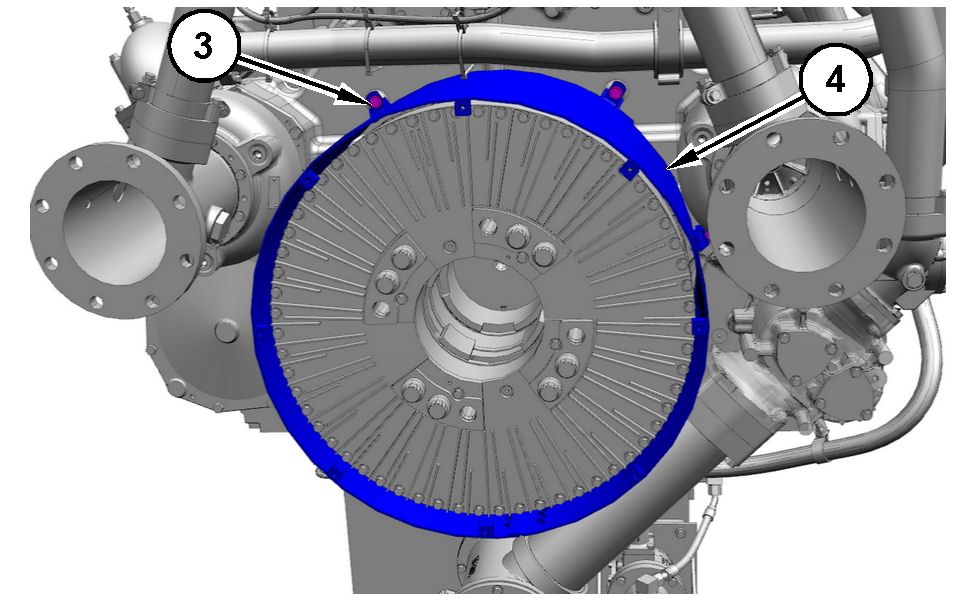 3
4