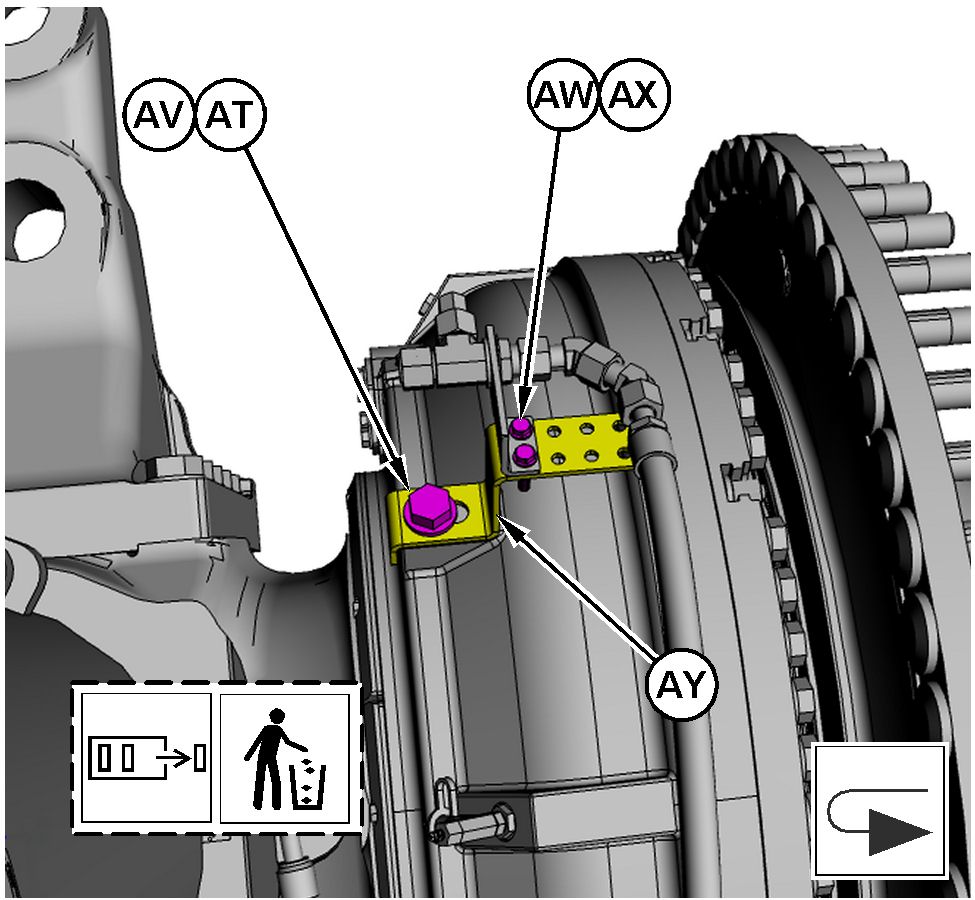 AV AT

AW AX

AY