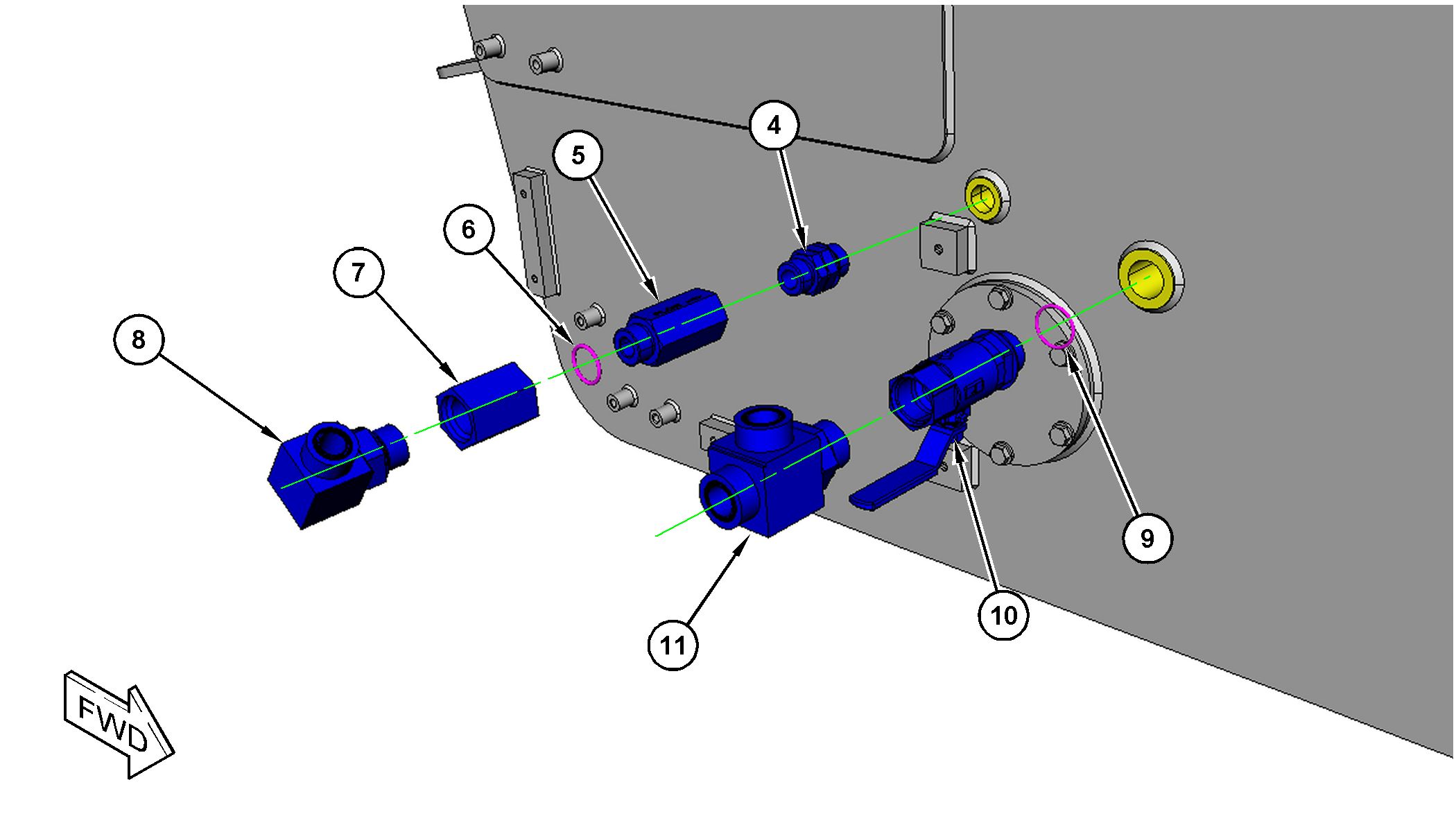 4
5
6
7
8
9
10
11
FWD