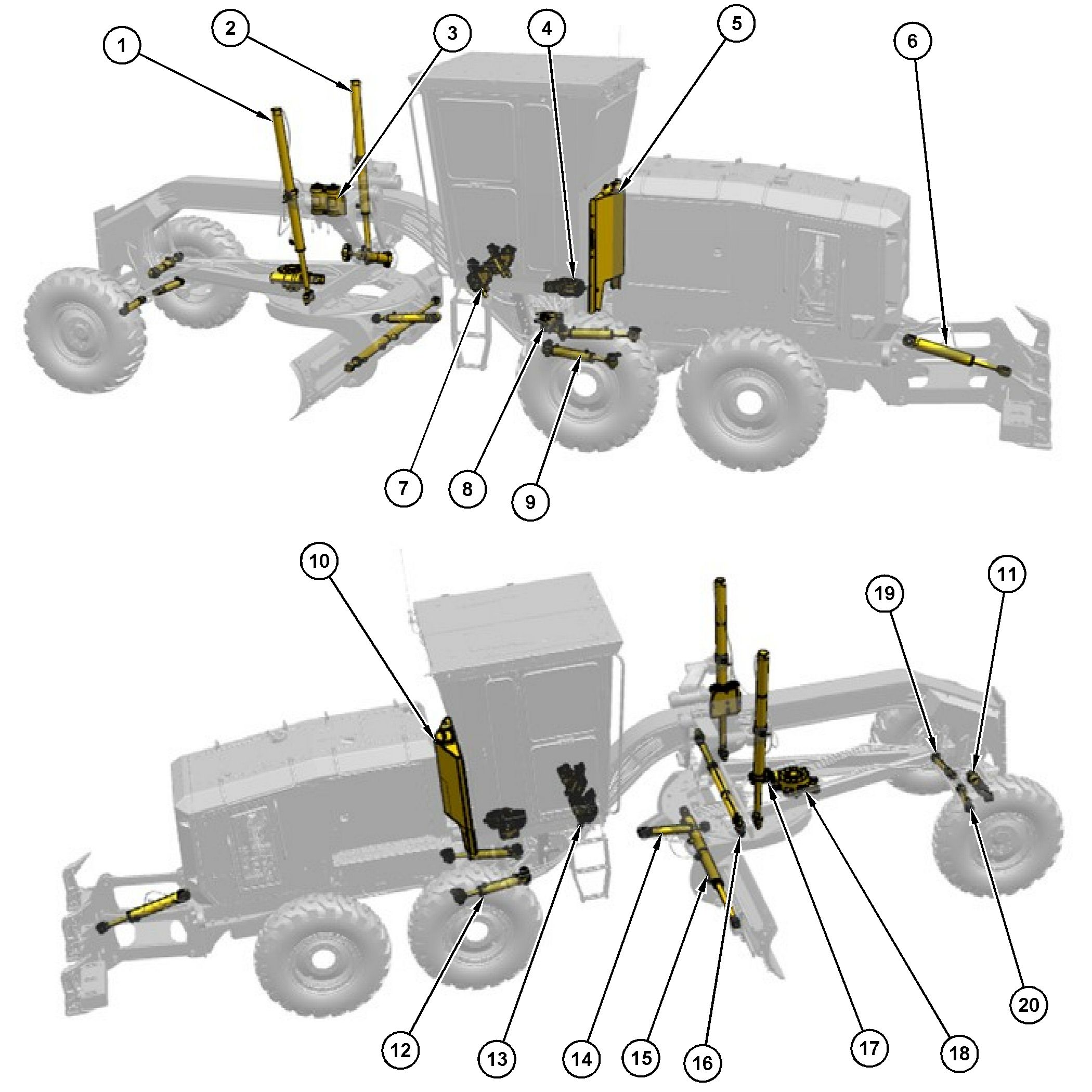 1
2
3
4
5
6
7
8
9
10
19
11
12
13
14
15
16
17
18
20